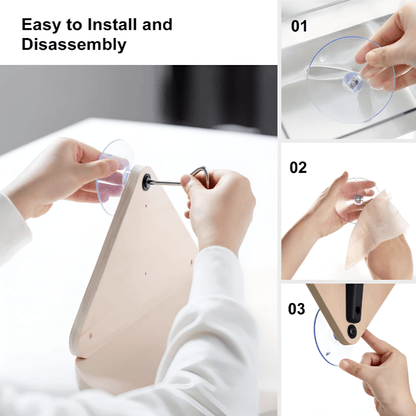 Easy to Install and Disassembly

01

02

03