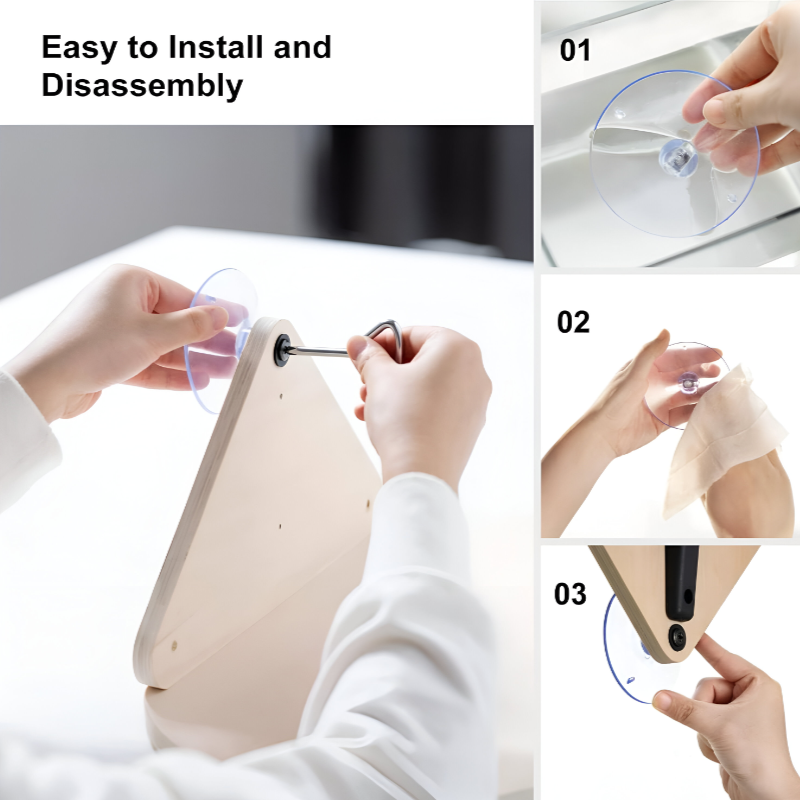 Easy to Install and Disassembly

01

02

03