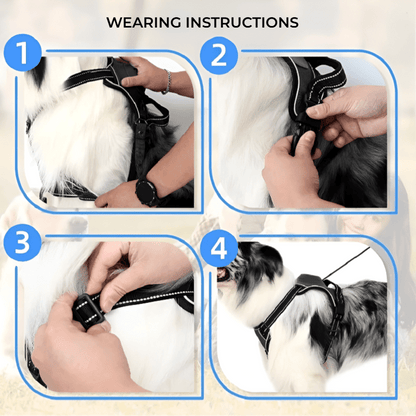 WEARING INSTRUCTIONS

1

2

3

4