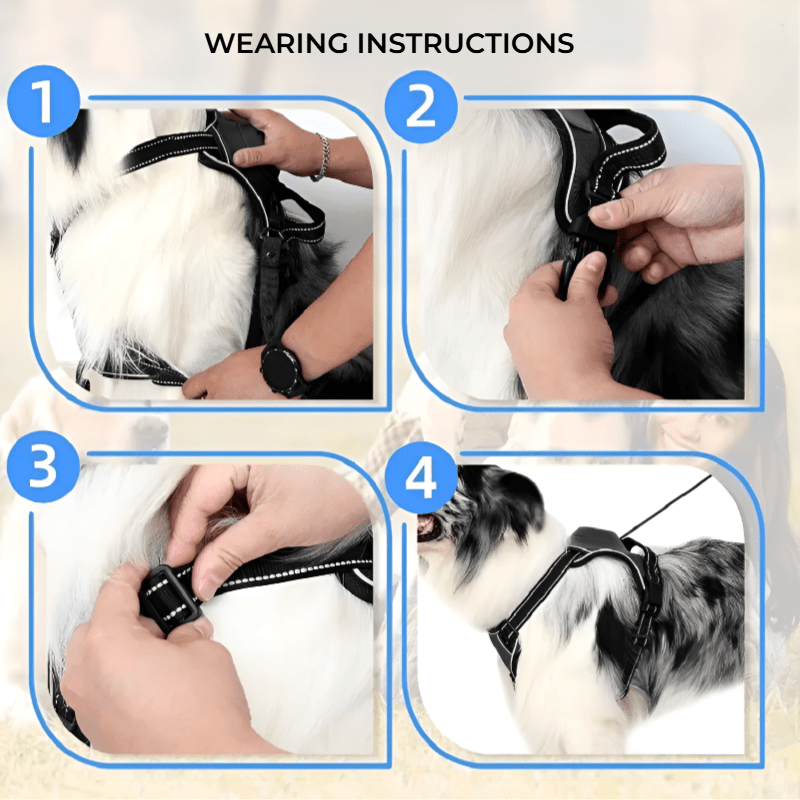 WEARING INSTRUCTIONS

1

2

3

4