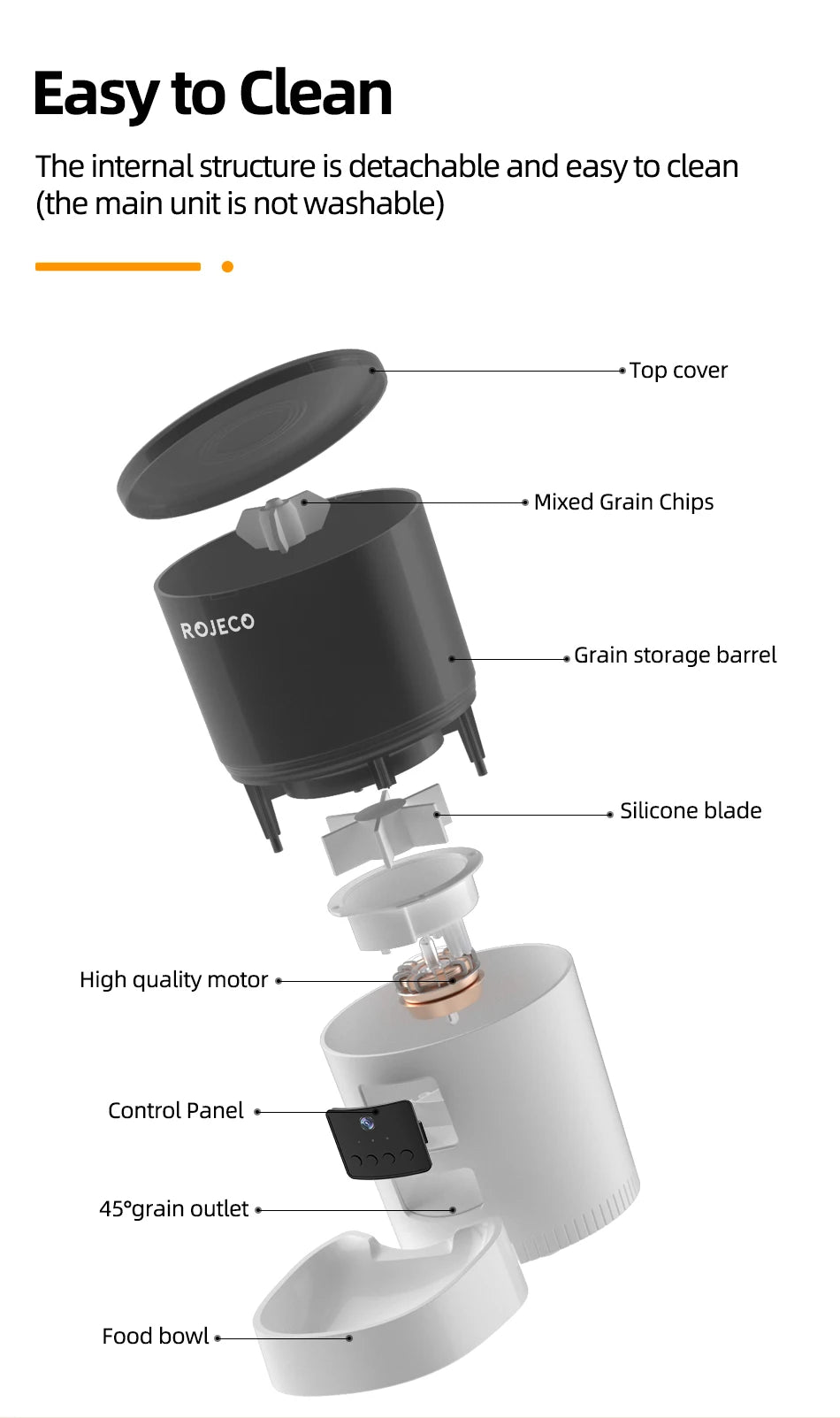 Easy to Clean

The internal structure is detachable and easy to clean (the main unit is not washable)

Top cover

Mixed Grain Chips

ROJECO

Grain storage barrel

Silicone blade

High quality motor

Control Panel

45°grain outlet

Food bowl